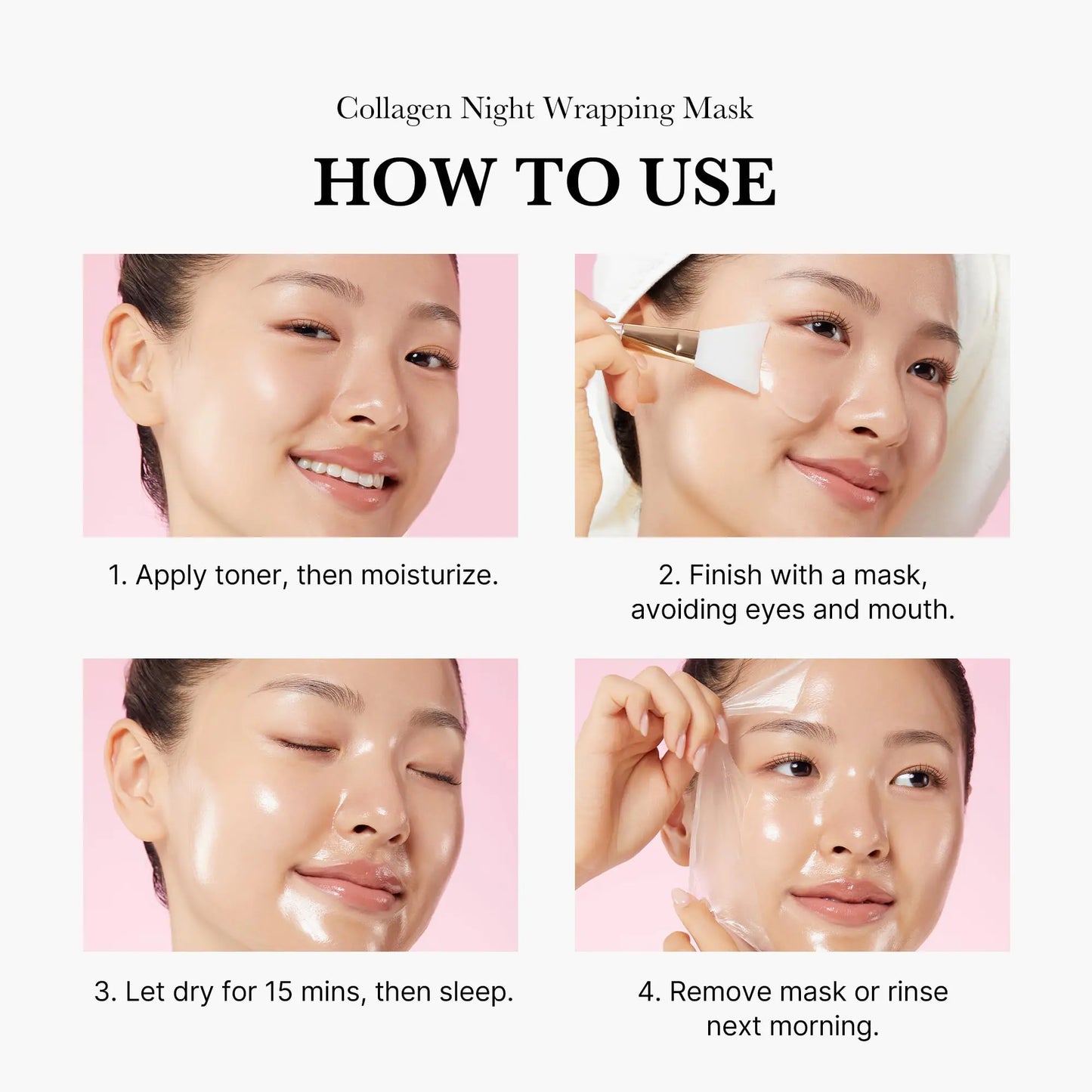 Collagen Night Wrapping Mask

HOW TO USE

1. Apply toner, then moisturize.

2. Finish with a mask, avoiding eyes and mouth.

3. Let dry for 15 mins, then sleep.

4. Remove mask or rinse next morning.